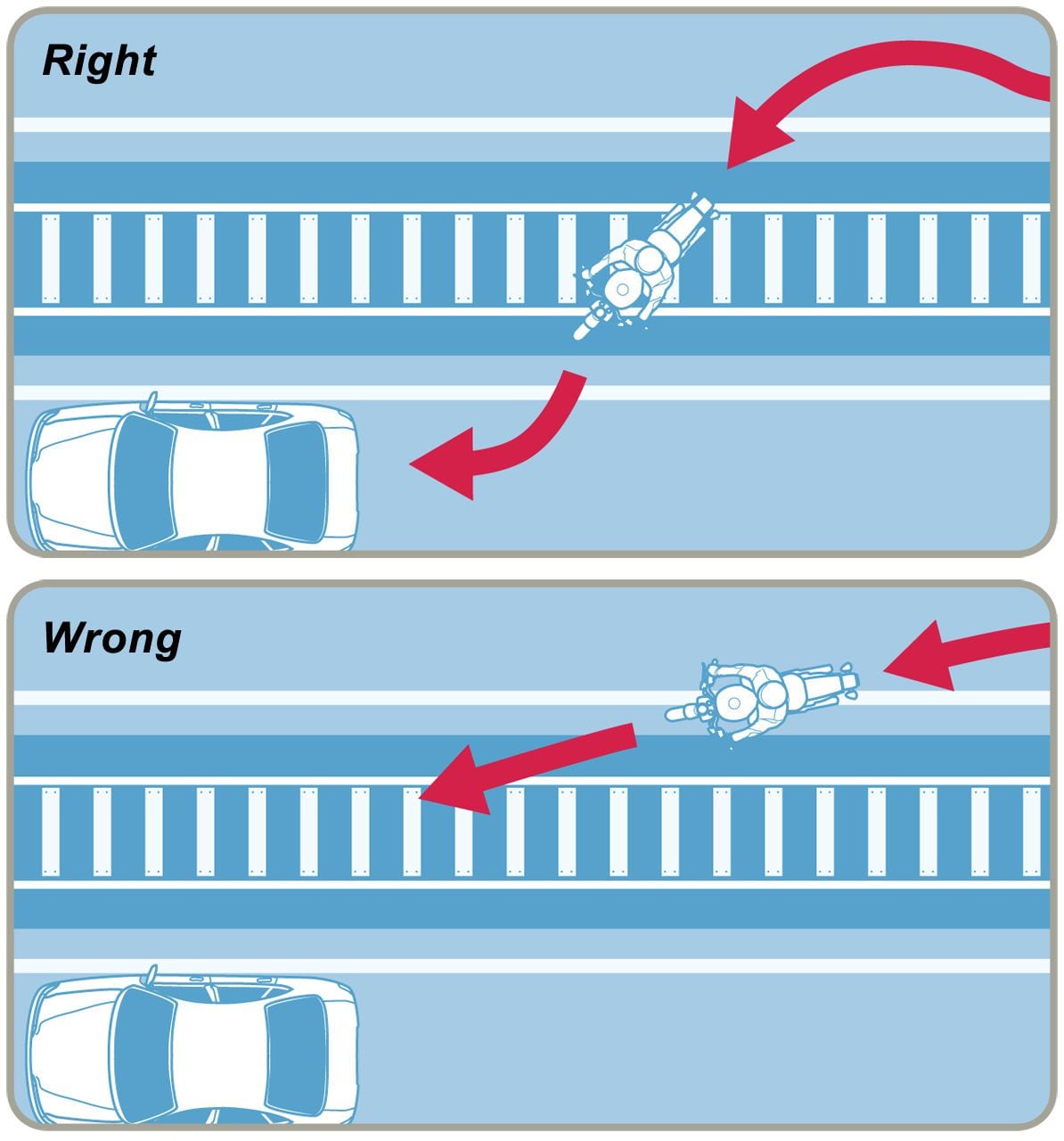 Right

Wrong